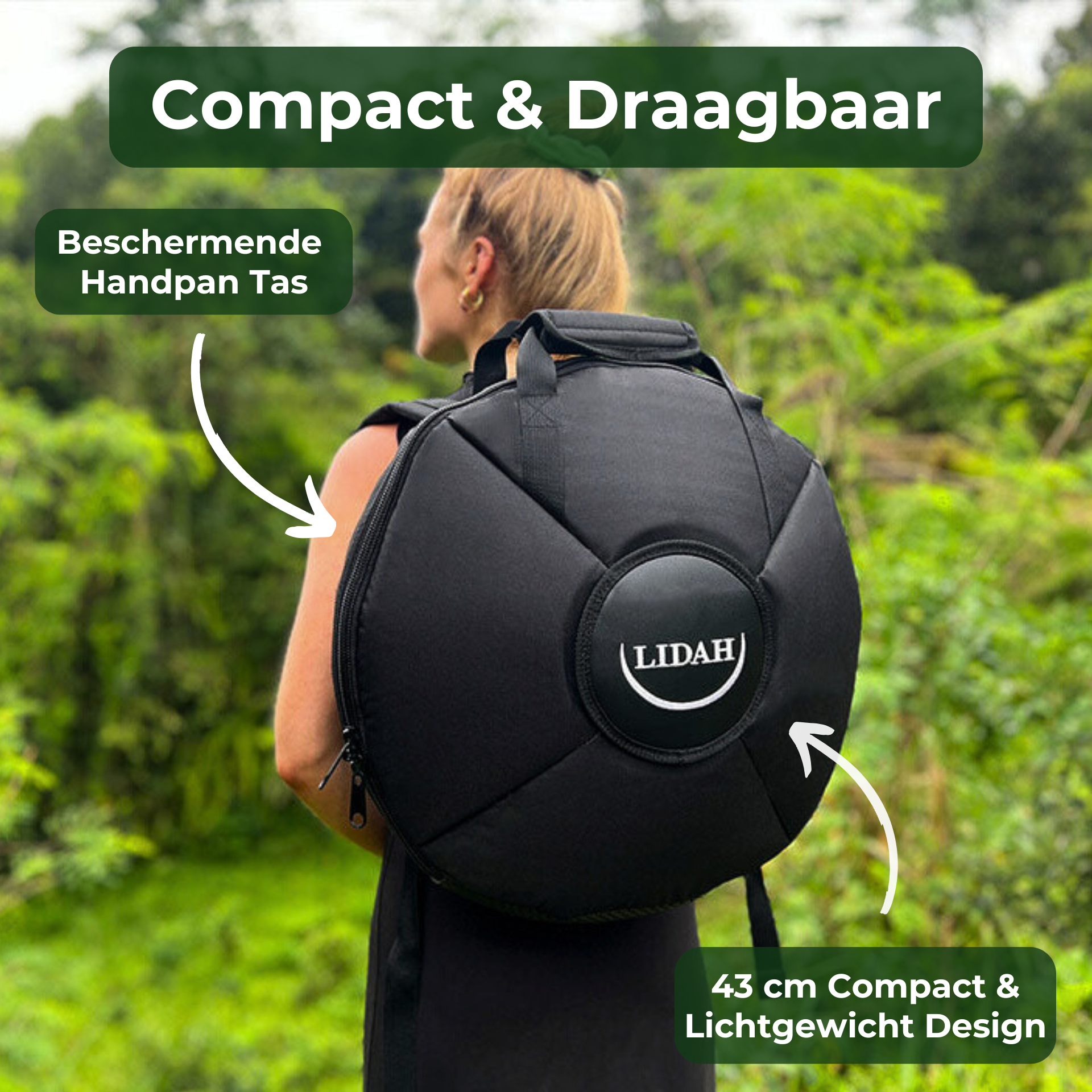 Compact & Draagbaar

Beschermende Handpan Tas

LIDAH

43 cm Compact & Lichtgewicht Design