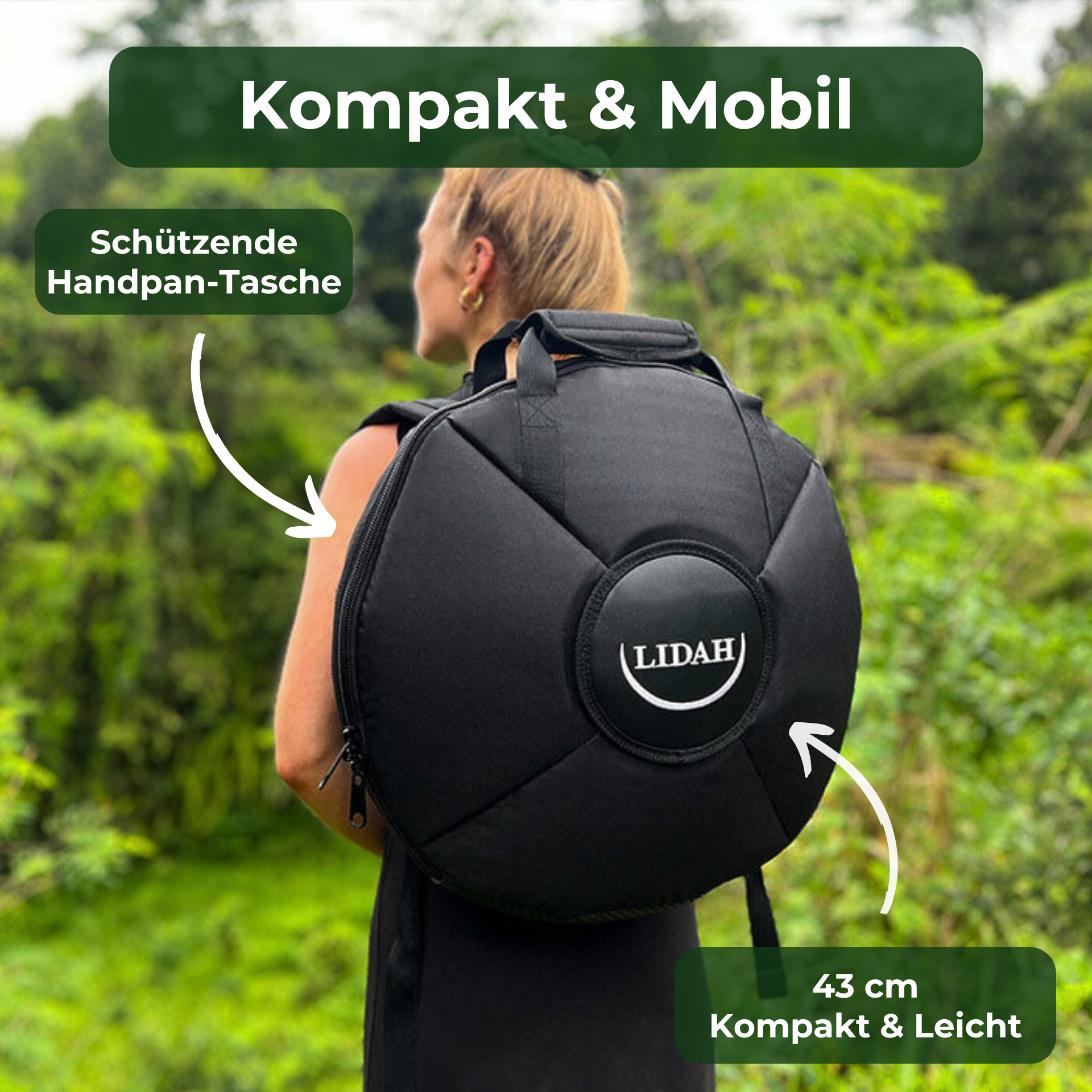 Kompakt & Mobil

Schützende Handpan-Tasche

LIDAH

43 cm
Kompakt & Leicht