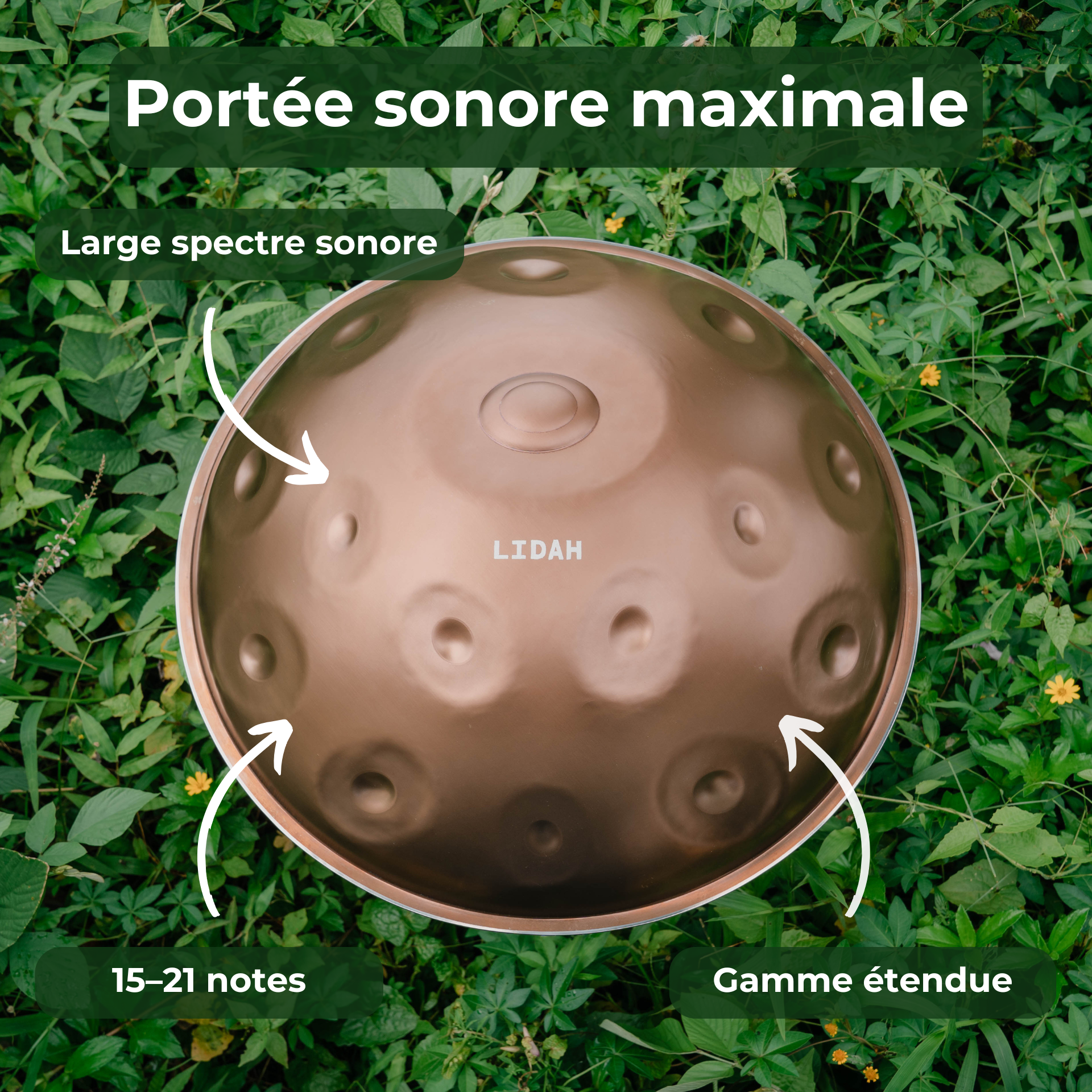 Portée sonore maximale

Large spectre sonore

LIDAH

15–21 notes

Gamme étendue